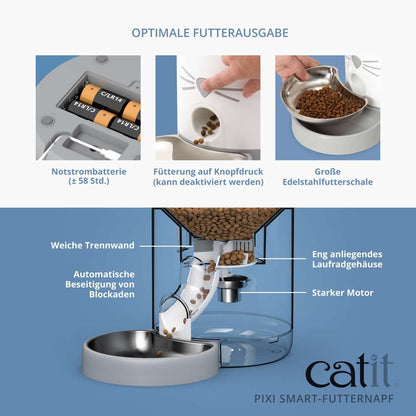 OPTIMALE FUTTERAUSGABE

C/LR14
C/LR14

Notstrombatterie (± 58 Std.)

Fütterung auf Knopfdruck (kann deaktiviert werden)

Große Edelstahlfutterschale

Weiche Trennwand

Automatische Beseitigung von Blockaden

Eng anliegendes Laufradgehäuse

Starker Motor

catit

PIXI SMART-FUTTERNAPF