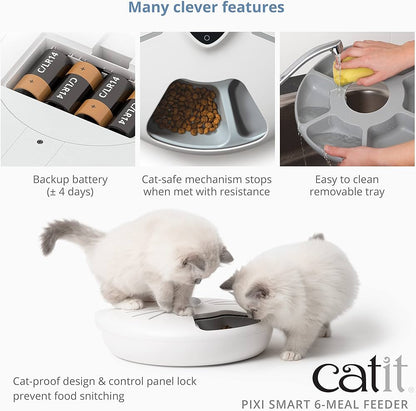 Many clever features

C/LR14
C/LR14
C/LR14
C/LR14

Backup battery
(± 4 days)

Cat-safe mechanism stops when met with resistance

Easy to clean removable tray

Cat-proof design & control panel lock prevent food snitching

catit
PIXI SMART 6-MEAL FEEDER